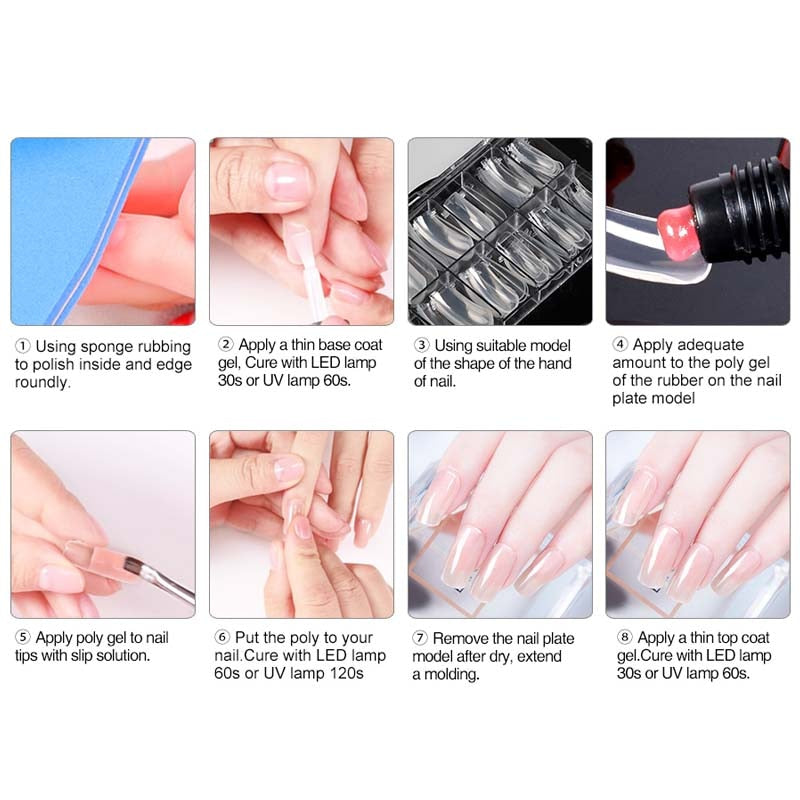 ① Using sponge rubbing to polish inside and edge roundly.

② Apply a thin base coat gel, Cure with LED lamp 30s or UV lamp 60s.

③ Using suitable model of the shape of the hand of nail.

④ Apply adequate amount to the poly gel of the rubber on the nail plate model

⑤ Apply poly gel to nail tips with slip solution.

⑥ Put the poly to your nail.Cure with LED lamp 60s or UV lamp 120s

⑦ Remove the nail plate model after dry, extend a molding.

⑧ Apply a thin top coat gel.Cure with LED lamp 30s or UV lamp 60s.